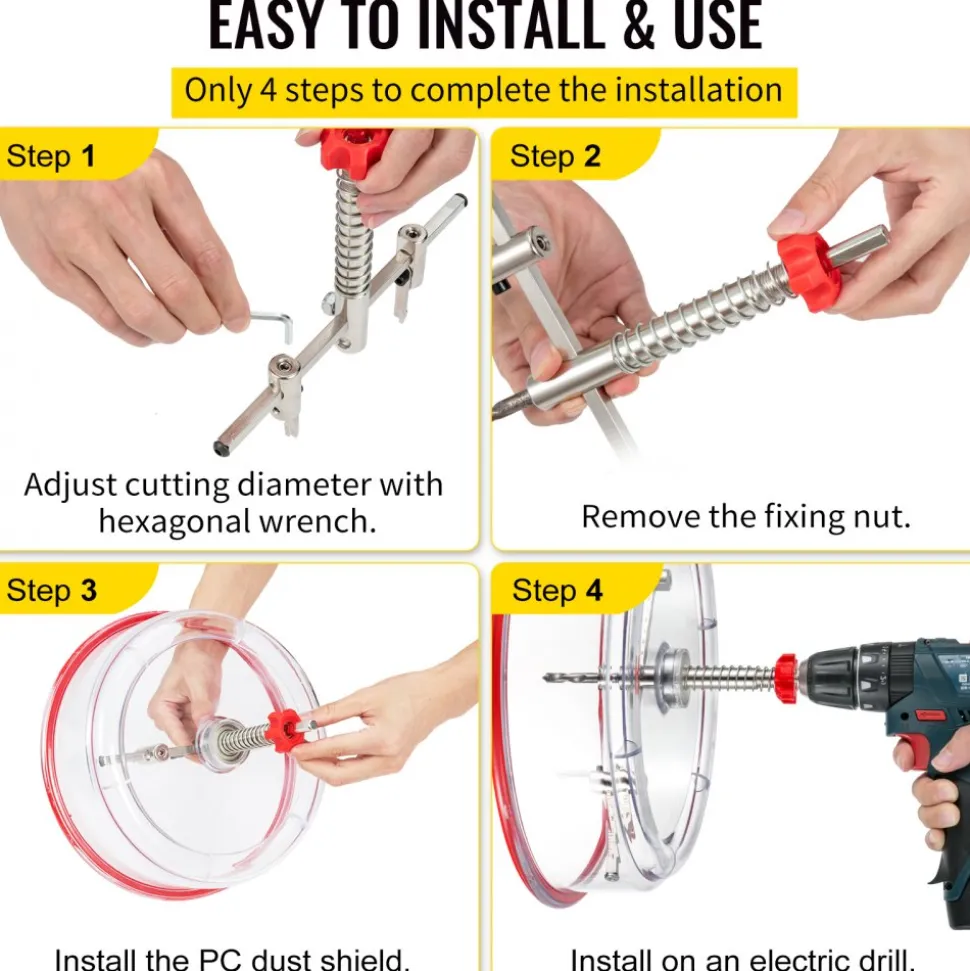 EASY TO INSTALL & USE

Only 4 steps to complete the installation

Step 1

Adjust cutting diameter with hexagonal wrench.

Step 2

Remove the fixing nut.

Step 3

Install the PC dust shield.

Step 4

Install on an electric drill.