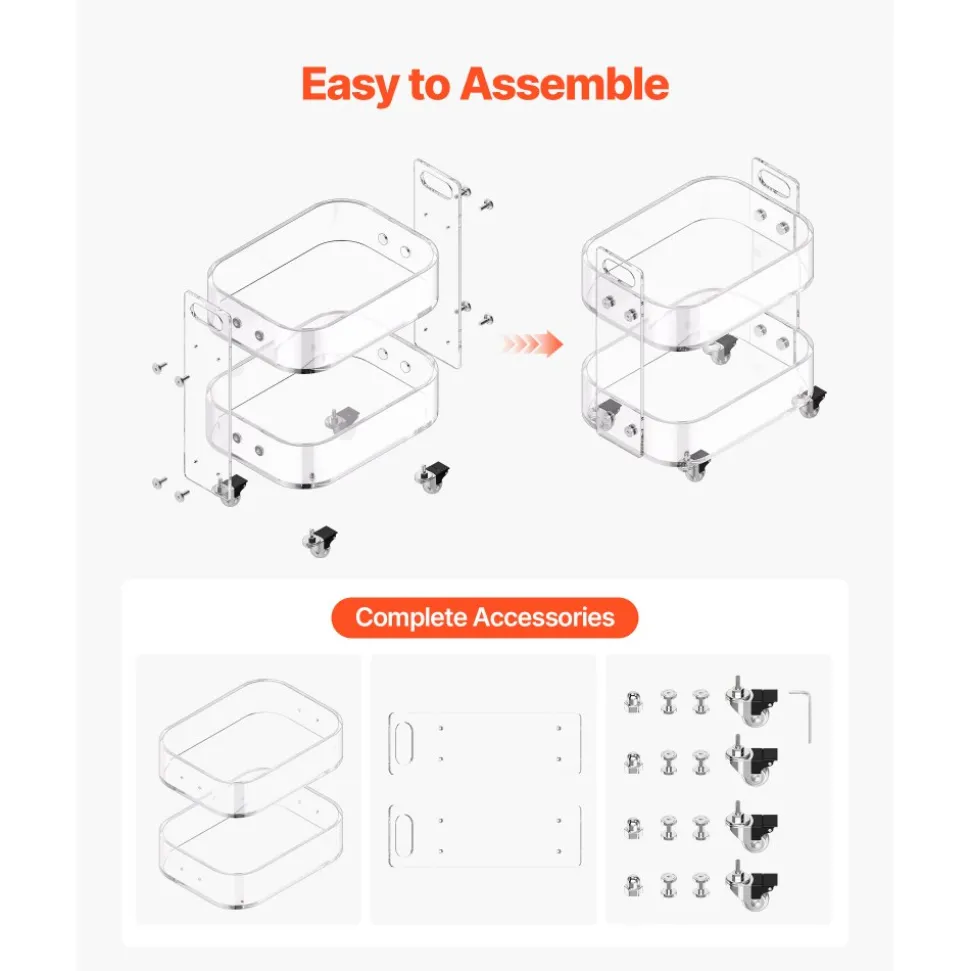 Easy to Assemble

Complete Accessories