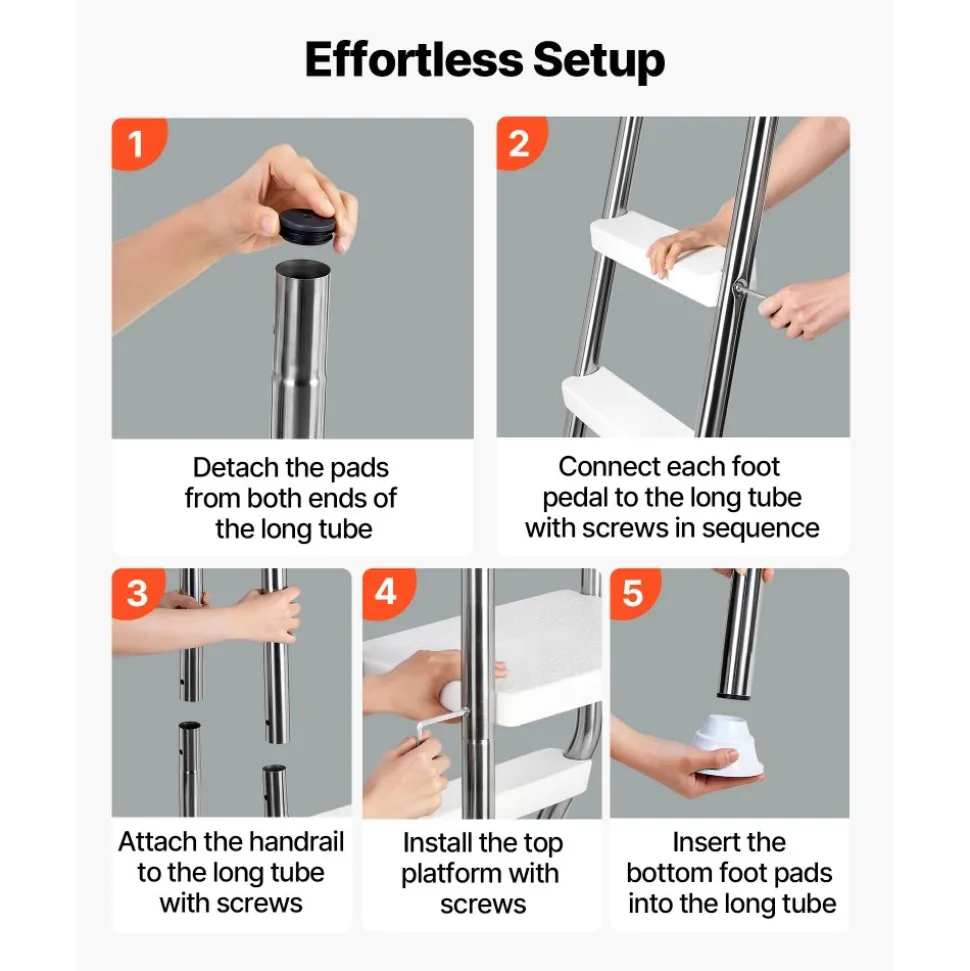 Effortless Setup

1

Detach the pads from both ends of the long tube

2

Connect each foot pedal to the long tube with screws in sequence

3

Attach the handrail to the long tube with screws

4

Install the top platform with screws

5

Insert the bottom foot pads into the long tube