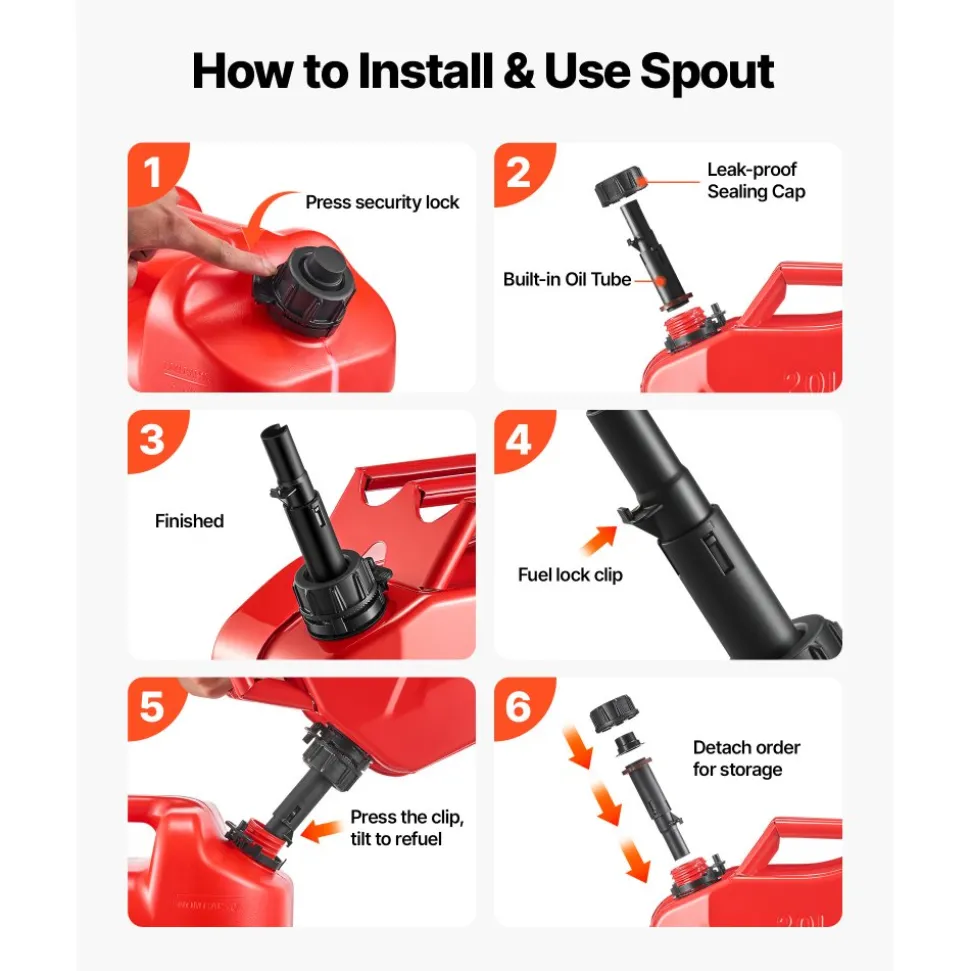 How to Install & Use Spout

1
Press security lock

2
Leak-proof Sealing Cap
Built-in Oil Tube
20L

3
Finished

4
Fuel lock clip

5
Press the clip, tilt to refuel

6
Detach order for storage
20L